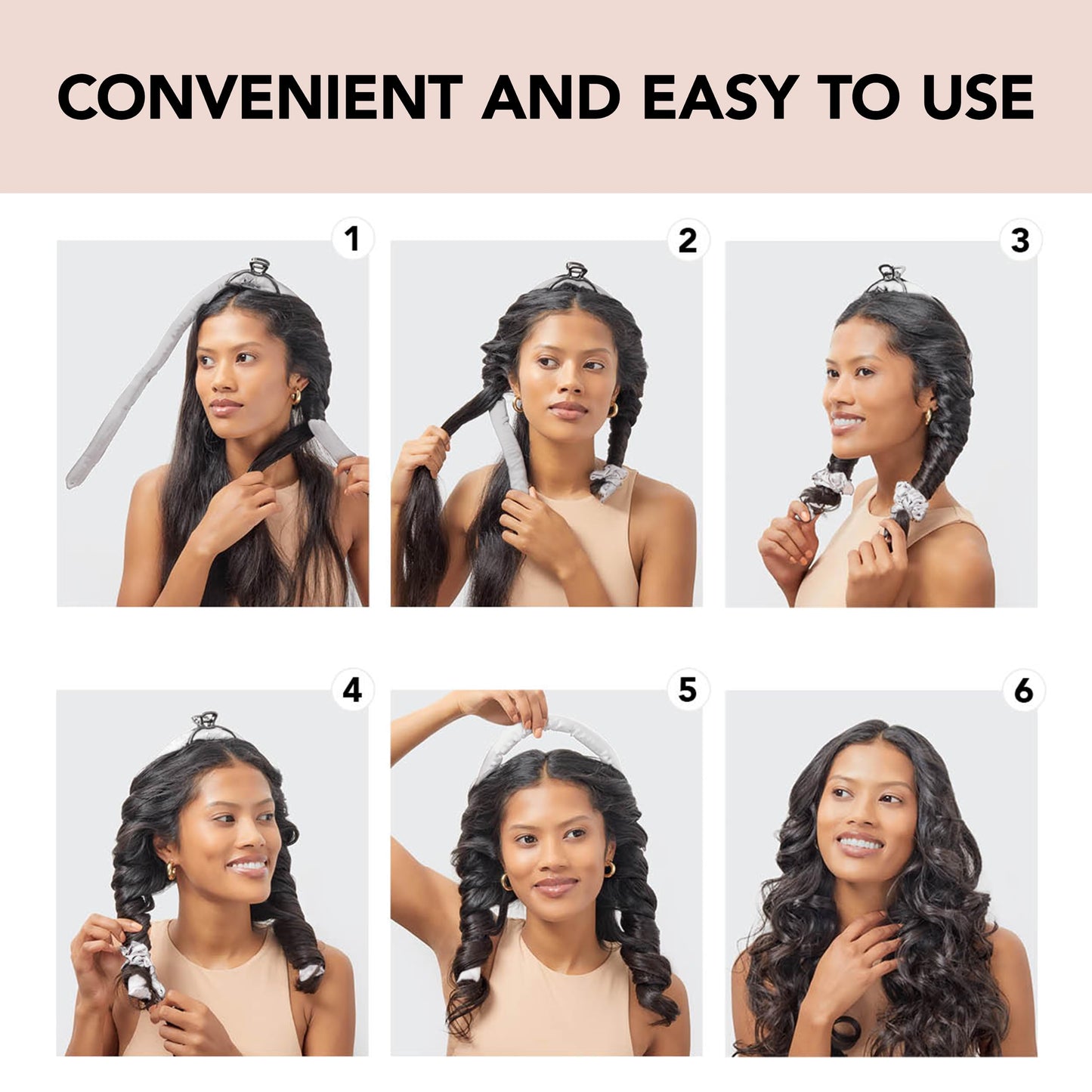 CONVENIENT AND EASY TO USE

1

2

3

4

5

6